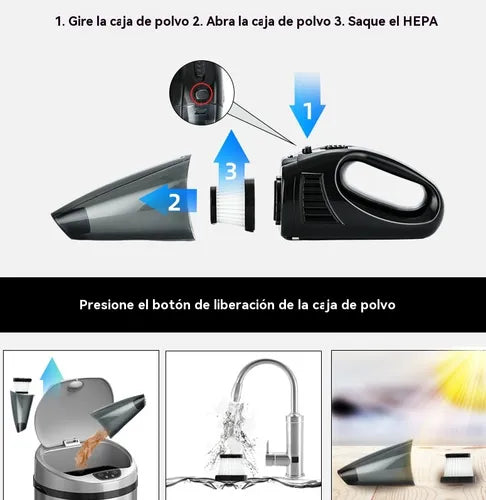 1. Gire la caja de polvo 2. Abra la caja de polvo 3. Saque el HEPA

1

3

2

Presione el botón de liberación de la caja de polvo