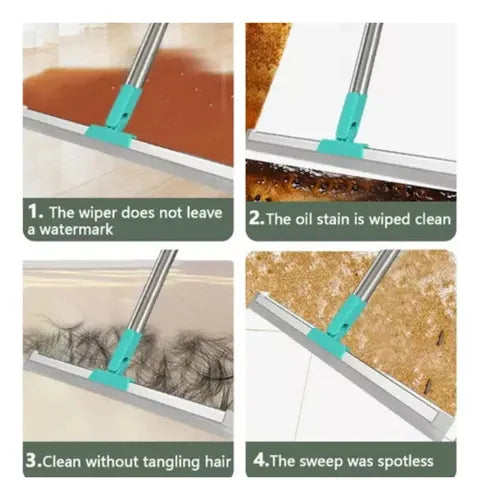 1. The wiper does not leave a watermark

2.The oil stain is wiped clean

3.Clean without tangling hair

4.The sweep was spotless