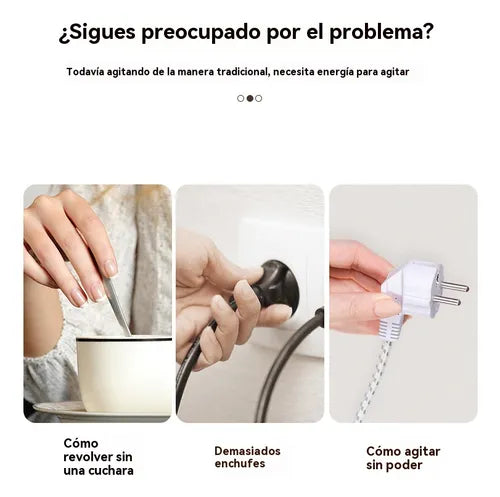 ¿Sigues preocupado por el problema?

Todavía agitando de la manera tradicional, necesita energía para agitar

Cómo revolver sin una cuchara

Demasiados enchufes

Cómo agitar sin poder