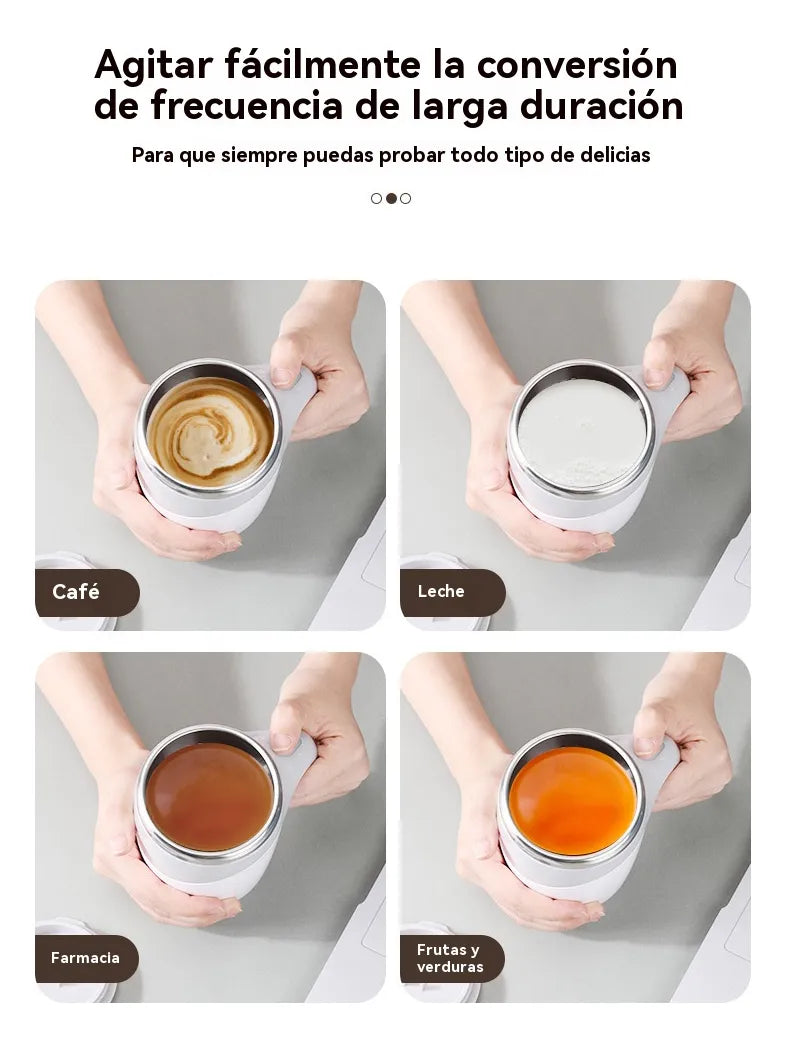 Agitar fácilmente la conversión de frecuencia de larga duración

Para que siempre puedas probar todo tipo de delicias

Café

Leche

Farmacia

Frutas y verduras