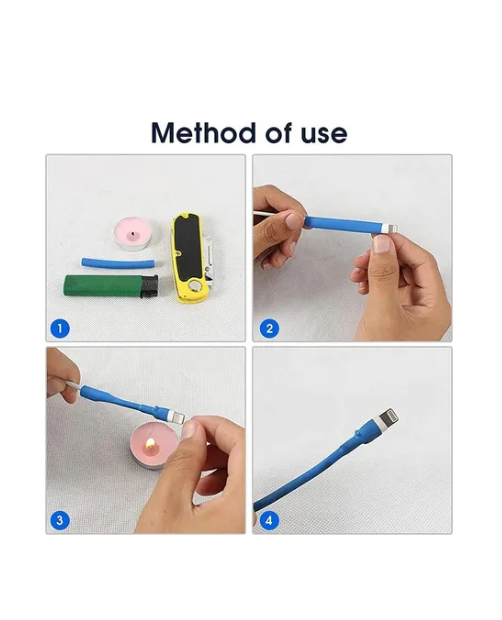 Method of use

1

2

3

4